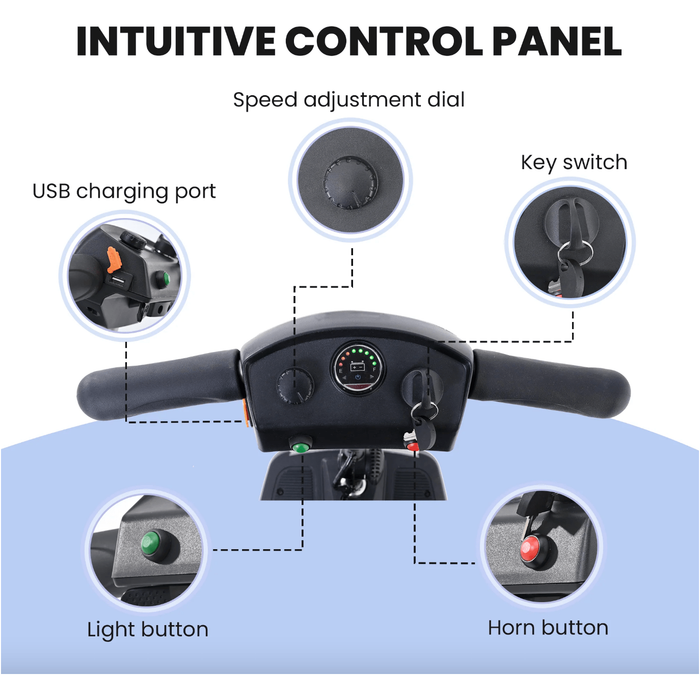 INTUITIVE CONTROL PANEL

Speed adjustment dial

Key switch

USB charging port

Light button

Horn button